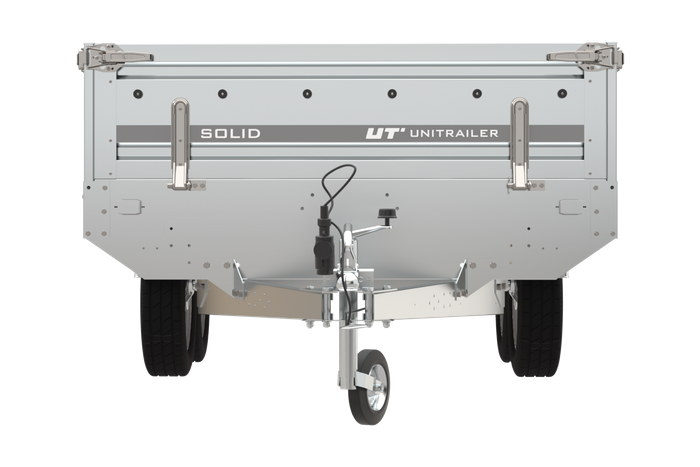 SOLID

UT' UNITRAILER