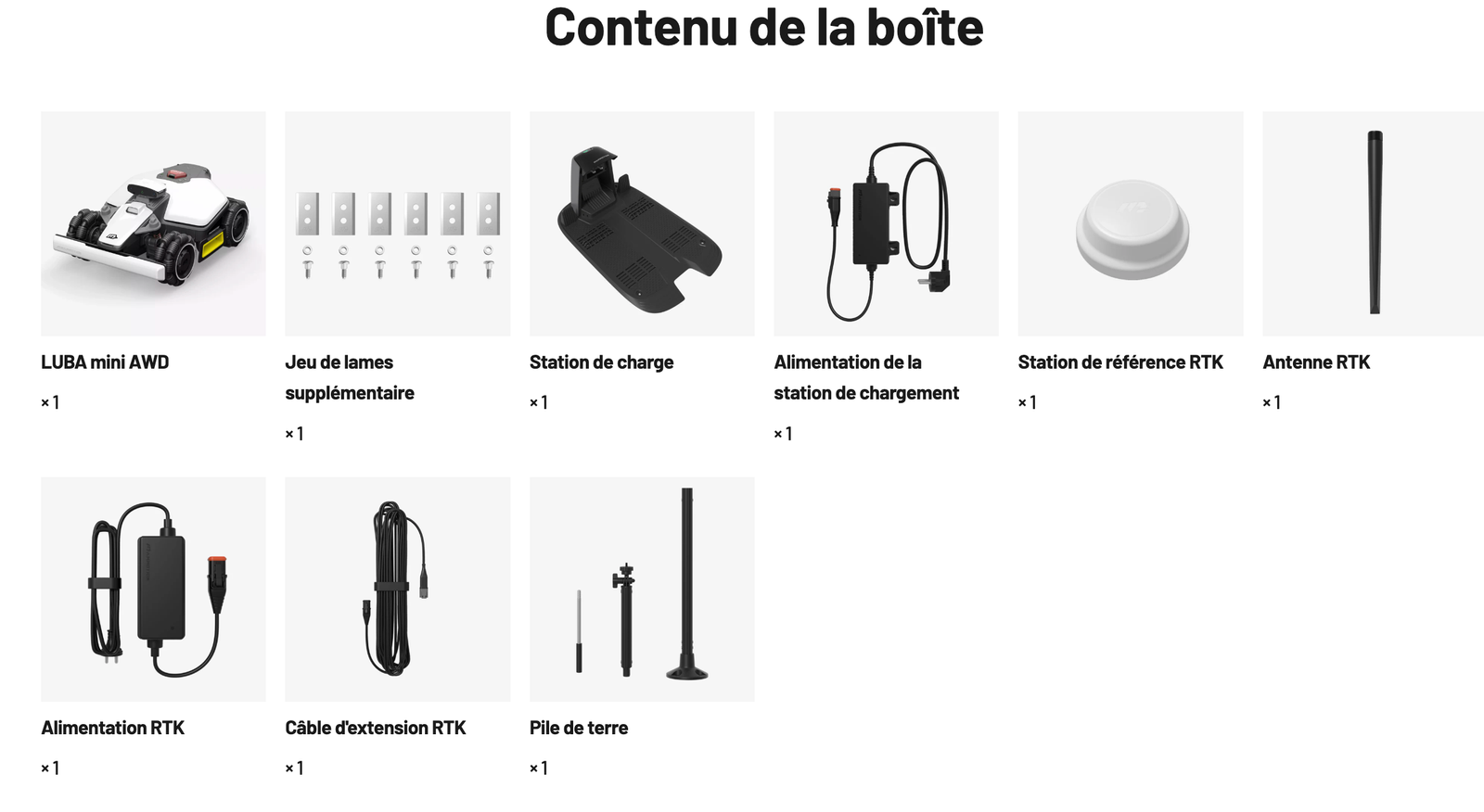 Contenu de la boîte

LUBA mini AWD

× 1

Jeu de lames supplémentaire

× 1

Station de charge

× 1

Alimentation de la station de chargement

× 1

Station de référence RTK

× 1

Antenne RTK

× 1

Alimentation RTK

× 1

Câble d'extension RTK

× 1

Pile de terre

× 1