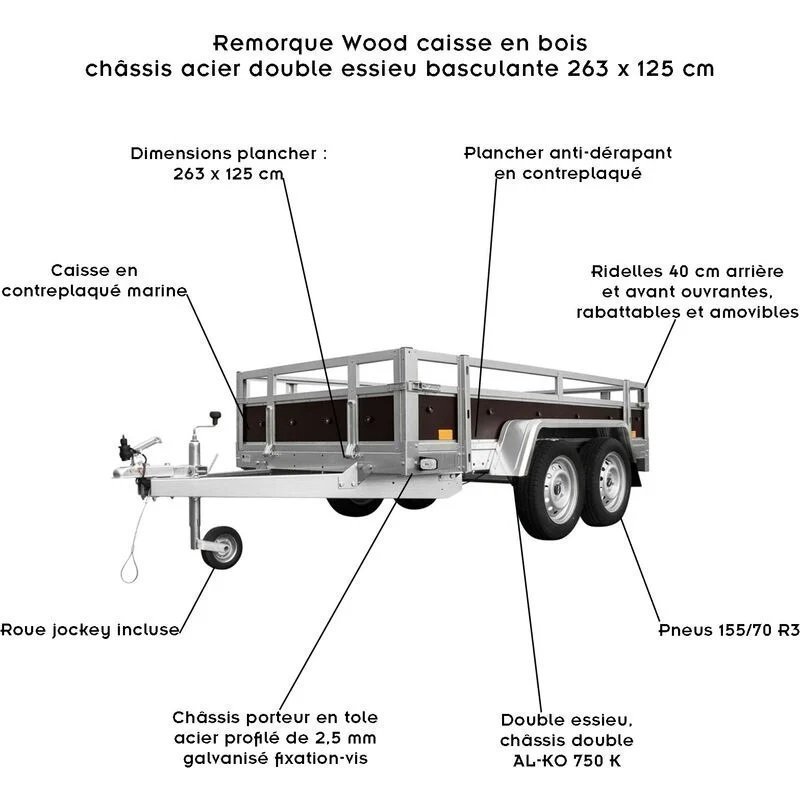 Remorque Wood caisse en bois
châssis acier double essieu basculante 263 x 125 cm

Dimensions plancher : 263 x 125 cm

Plancher anti-dérapant en contreplaqué

Caisse en contreplaqué marine

Ridelles 40 cm arrière et avant ouvrantes, rabattables et amovibles

Roue jockey incluse

Pneus 155/70 R3

Châssis porteur en tole acier profilé de 2,5 mm galvanisé fixation-vis

Double essieu, châssis double AL-KO 750 K